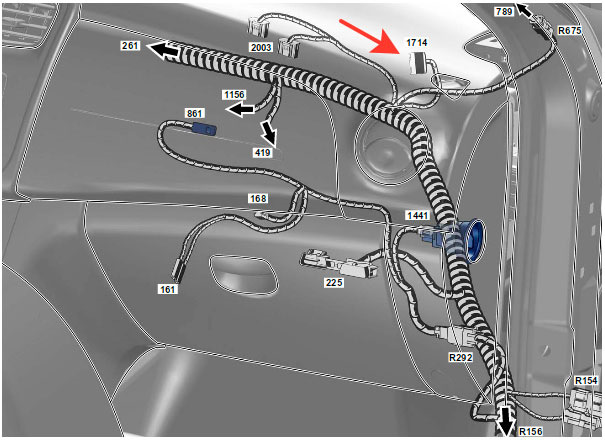 789
R675
261
2003
1714
1156
861
419
168
1441
161
225
R292
R154
R156