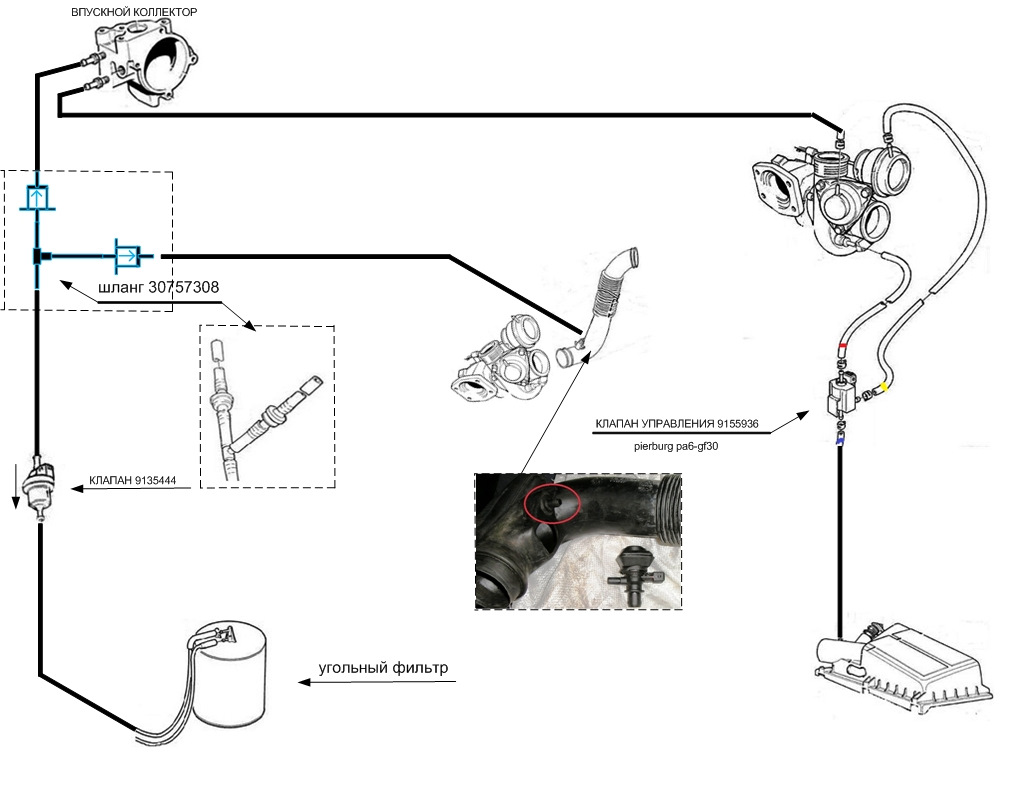 ВПУСКНОЙ КОЛЛЕКТОР

шланг 30757308

КЛАПАН 9135444

КЛАПАН УПРАВЛЕНИЯ 9155936

pierburg pa6-gf30

угольный фильтр