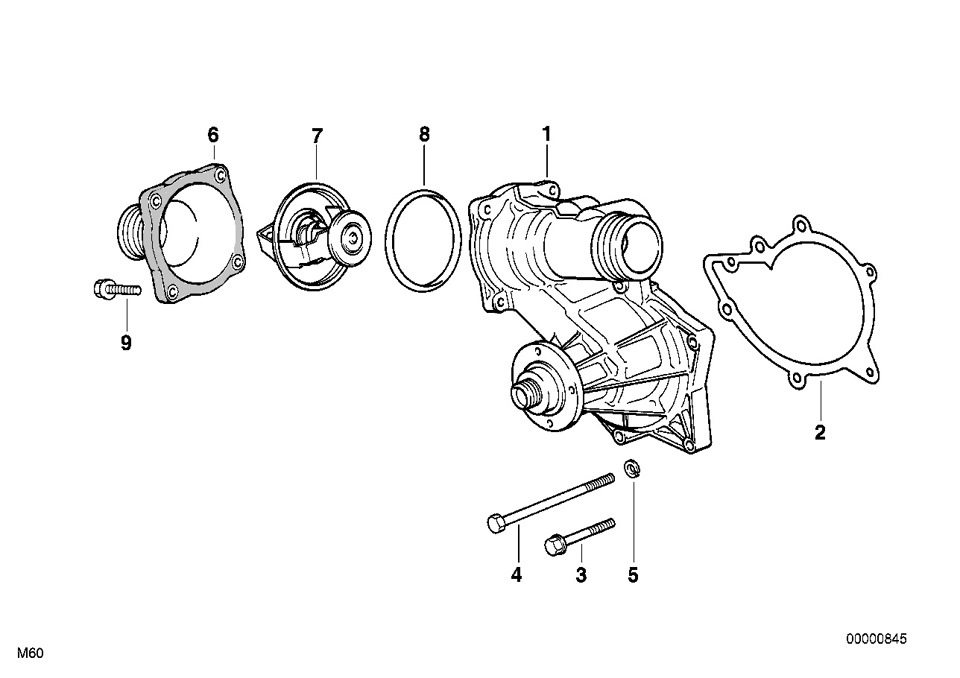 6
7
8
1
9
2
4
3
5
M60
00000845