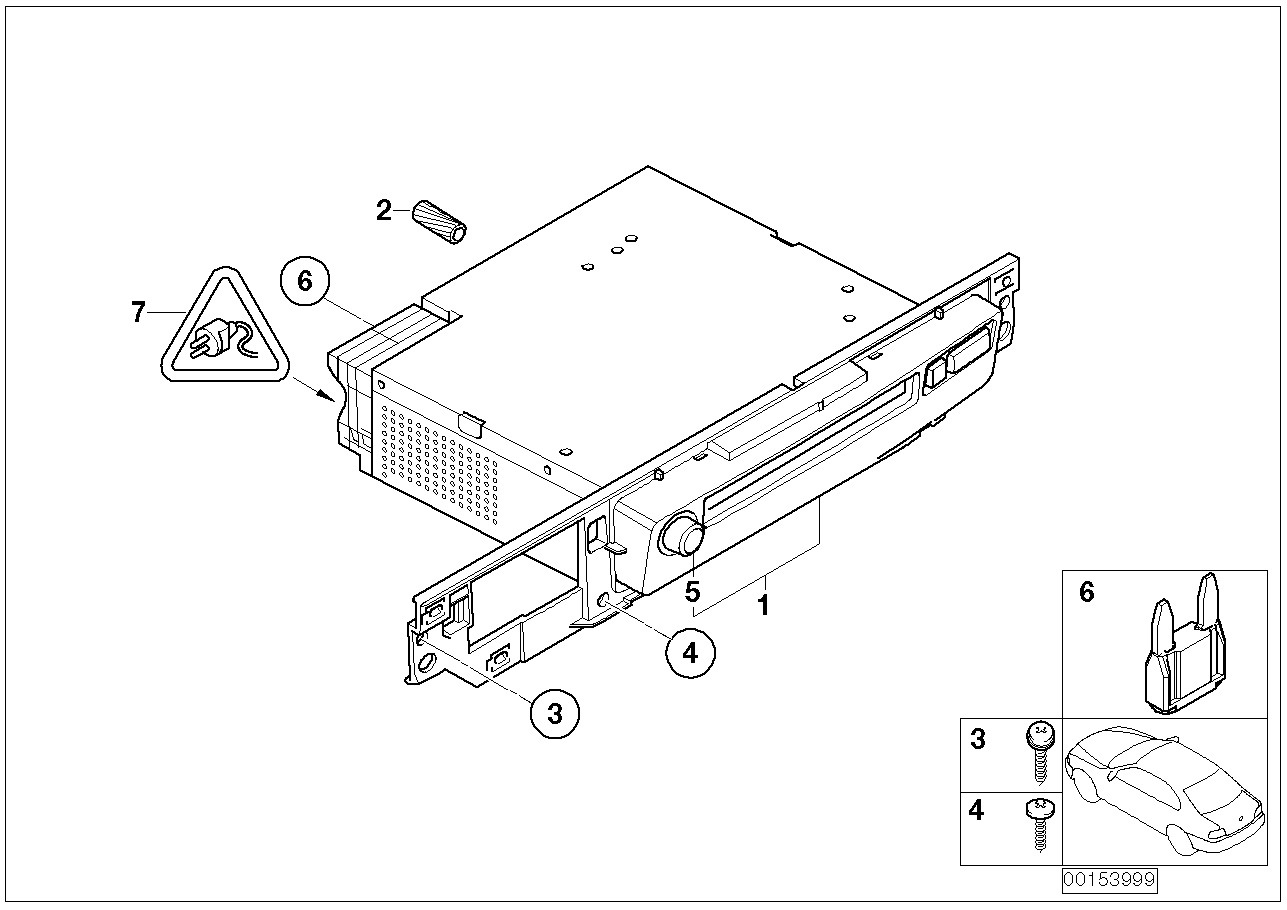 2
6
7
5
1
4
3
6
3
4
00153999