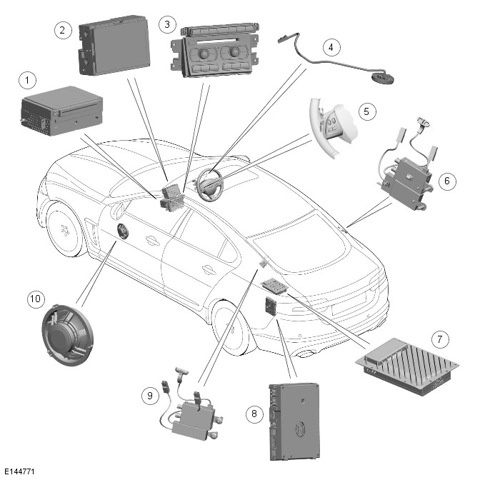 2
3
4
1
5
6
10
7
9
8
E144771