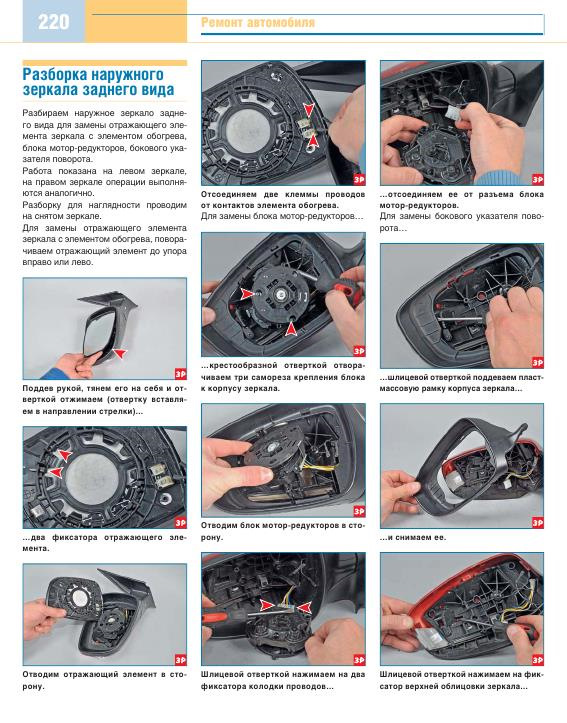 220

Ремонт автомобиля

Разборка наружного зеркала заднего вида

Разбираем наружное зеркало заднего вида для замены отражающего элемента зеркала с элементом обогрева, блока мотор-редукторов, бокового указателя поворота.

Работа показана на левом зеркале, на правом зеркале операции выполняются аналогично.

Разборку для наглядности проводим на снятом зеркале.

Для замены отражающего элемента зеркала с элементом обогрева, поворачиваем отражающий элемент до упора вправо или лево.

ЗР

Поддев рукой, тянем его на себя и отверткой отжимаем (отвертку вставляем в направлении стрелки)...

ЗР

...два фиксатора отражающего элемента.

ЗР

Отводим отражающий элемент в сторону.

ЗР

Отсоединяем две клеммы проводов от контактов элемента обогрева.

Для замены блока мотор-редукторов...

ЗР

...крестообразной отверткой отворачиваем три самореза крепления блока к корпусу зеркала.

ЗР

Отводим блок мотор-редукторов в сторону.

ЗР

Шлицевой отверткой нажимаем на два фиксатора колодки проводов...

ЗР

...отсоединяем ее от разъема блока мотор-редукторов.

Для замены бокового указателя поворота...

ЗР

...шлицевой отверткой поддеваем пластмассовую рамку корпуса зеркала...

ЗР

...и снимаем ее.

ЗР

Шлицевой отверткой нажимаем на фиксатор верхней облицовки зеркала...