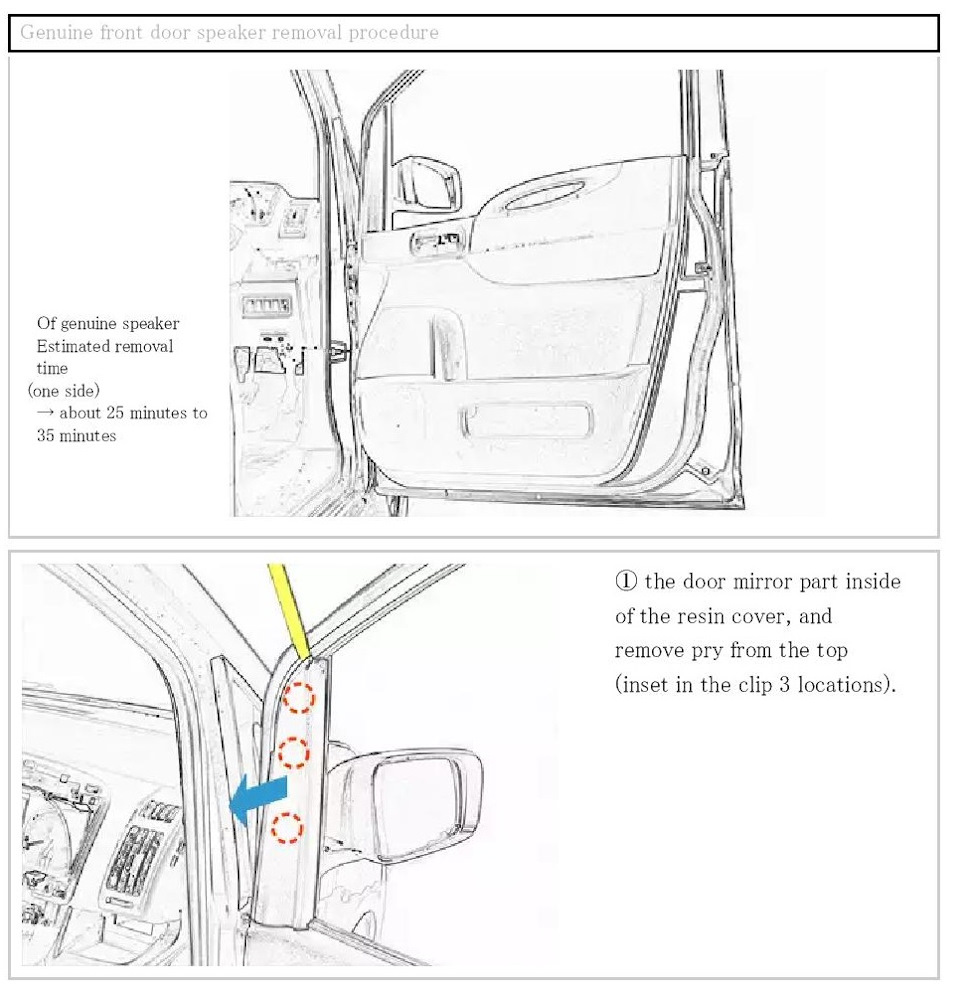 Genuine front door speaker removal procedure

Of genuine speaker
Estimated removal time
(one side)
→ about 25 minutes to 35 minutes

① the door mirror part inside of the resin cover, and remove pry from the top (inset in the clip 3 locations).