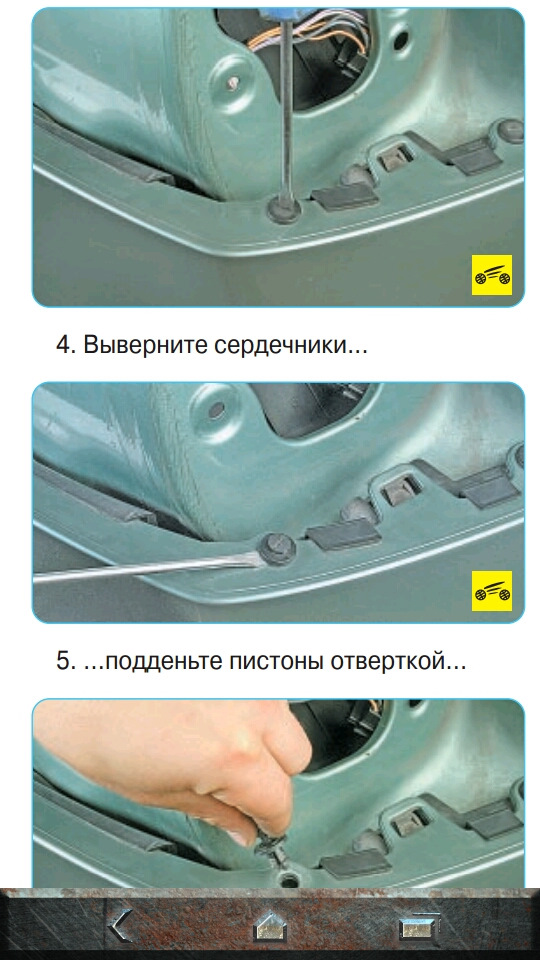 4. Выверните сердечники...

5. ...подденьте пистоны отверткой...