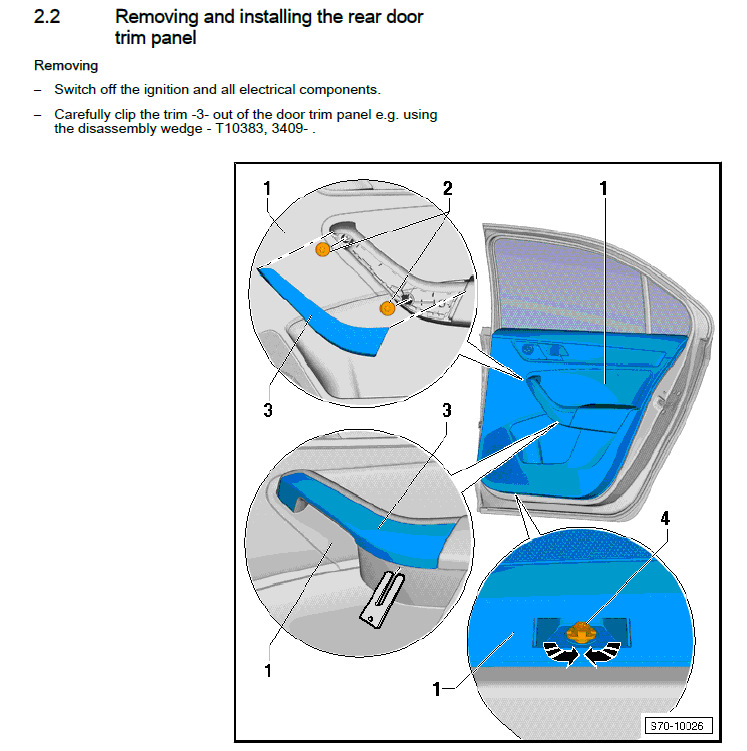 2.2 Removing and installing the rear door trim panel

Removing

– Switch off the ignition and all electrical components.

– Carefully clip the trim -3- out of the door trim panel e.g. using the disassembly wedge - T10383, 3409- .

1
2
1
3
3
4
1
1
S70-10026