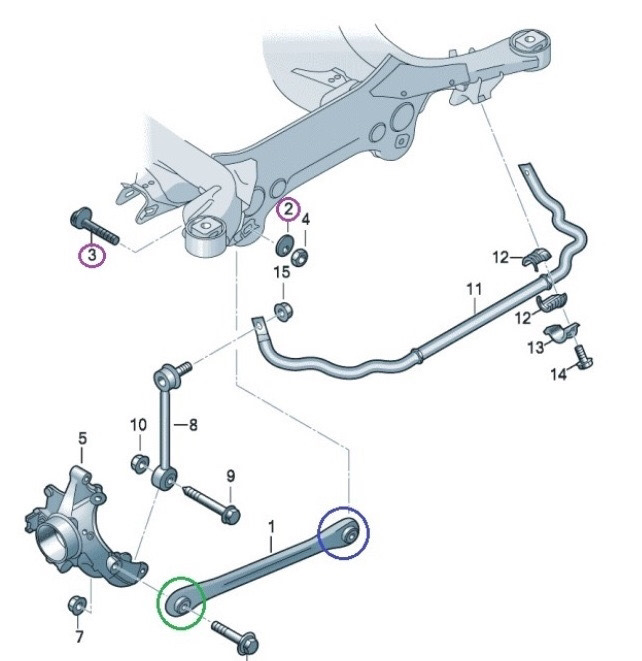 2
4
3
15
12
11
12
13
14
10
8
5
9
1
7