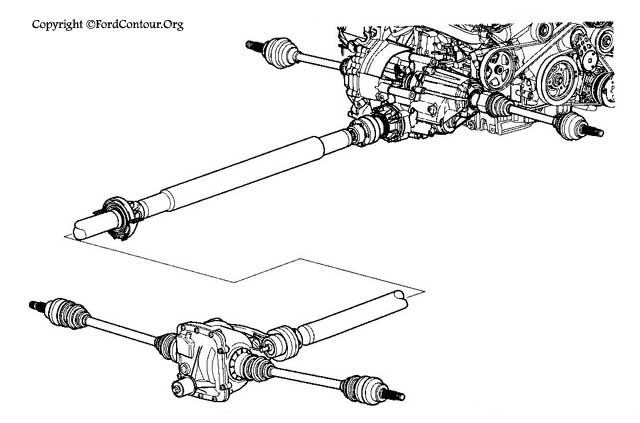 Copyright ©FordContour.Org