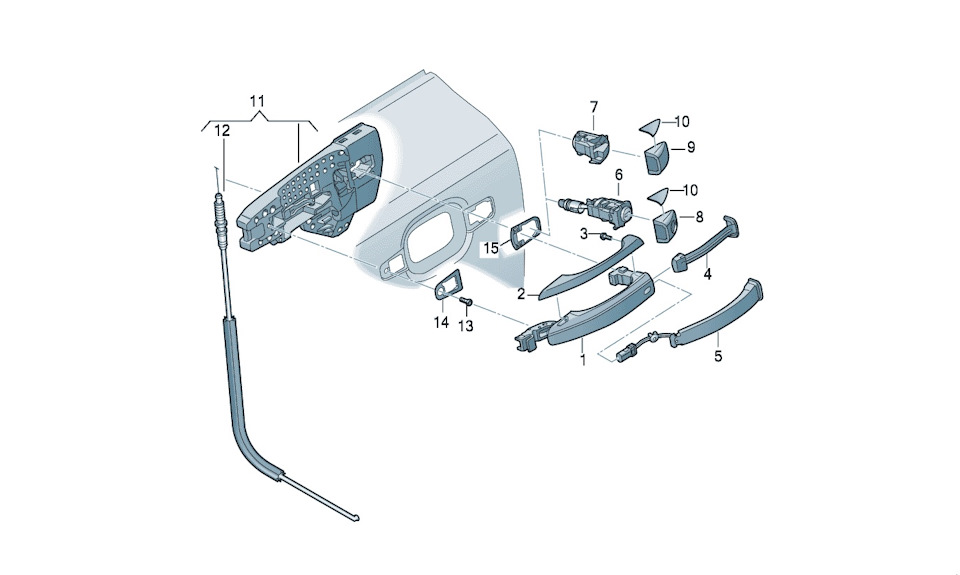 11
12
7
10
9
6
10
8
3
15
4
2
14
13
1
5