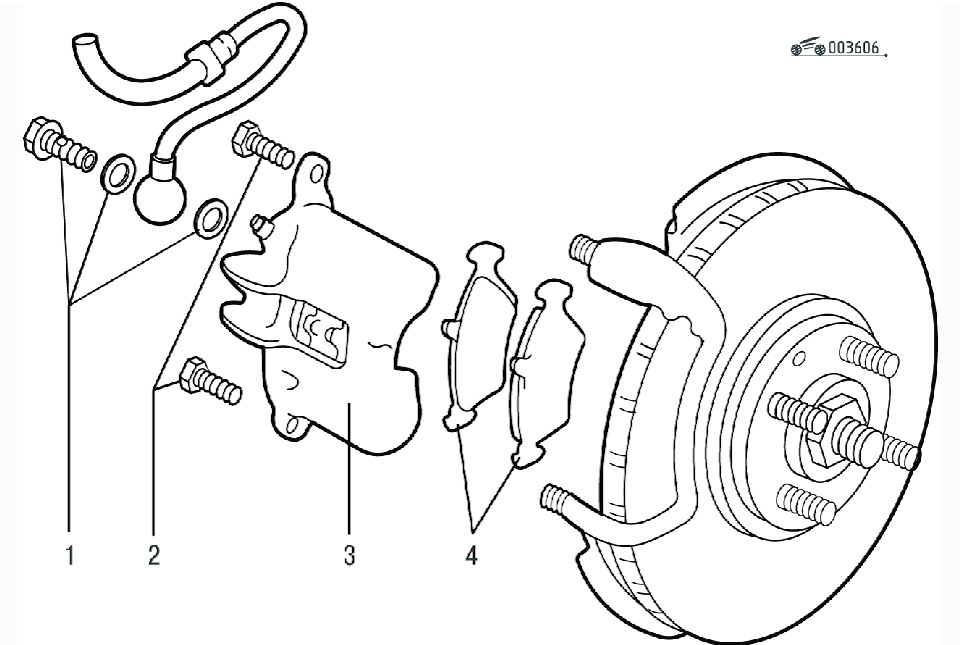 003606

1
2
3
4