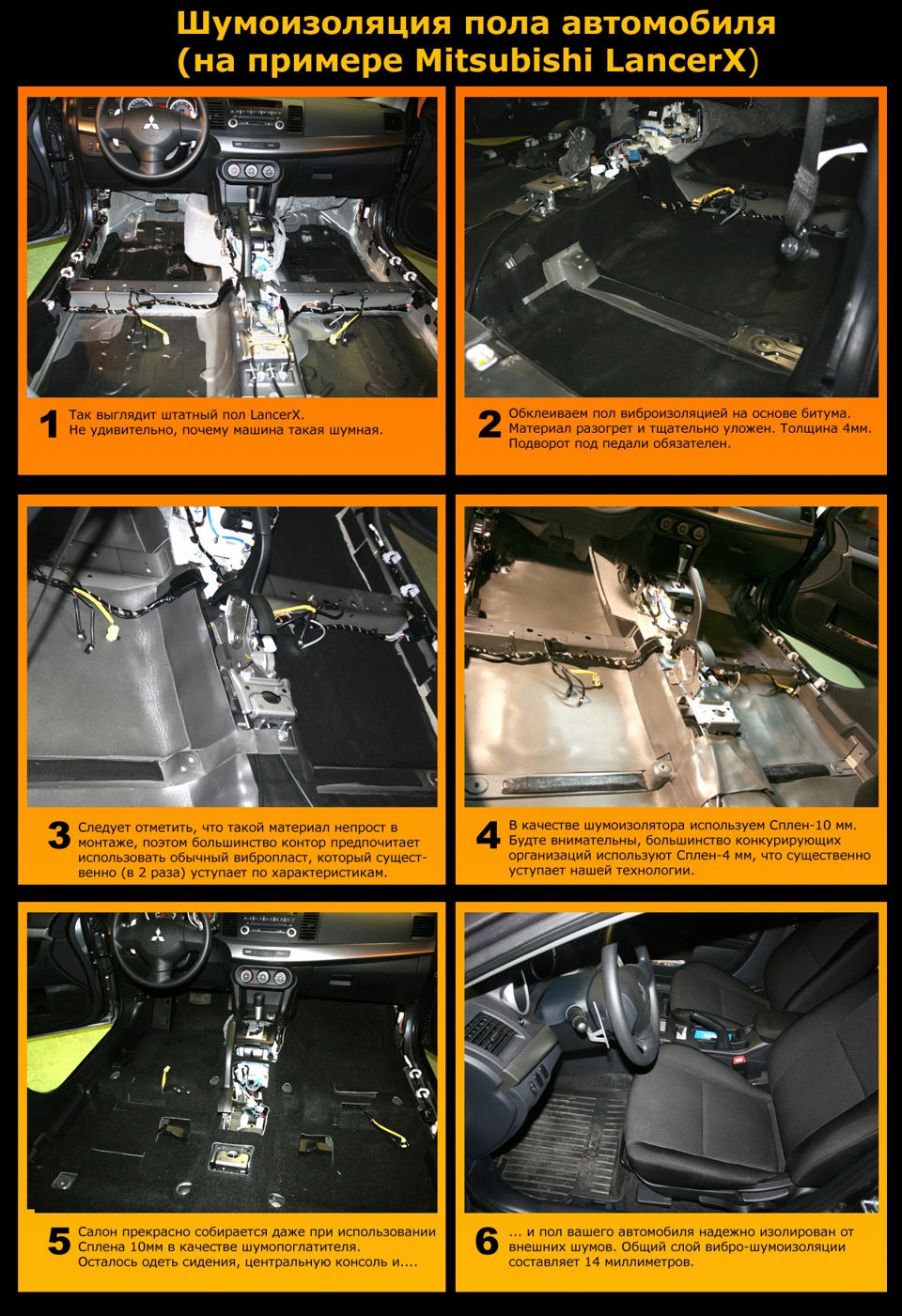 Шумоизоляция пола автомобиля (на примере Mitsubishi LancerX)

1 Так выглядит штатный пол LancerX. Не удивительно, почему машина такая шумная.

2 Обклеиваем пол виброизоляцией на основе битума. Материал разогрет и тщательно уложен. Толщина 4мм. Подворот под педали обязателен.

3 Следует отметить, что такой материал непрост в монтаже, поэтом большинство контор предпочитает использовать обычный вибропласт, который существенно (в 2 раза) уступает по характеристикам.

4 В качестве шумоизолятора используем Сплен-10 мм. Будте внимательны, большинство конкурирующих организаций используют Сплен-4 мм, что существенно уступает нашей технологии.

5 Салон прекрасно собирается даже при использовании Сплена 10мм в качестве шумопоглатителя. Осталось одеть сидения, центральную консоль и....

6 ... и пол вашего автомобиля надежно изолирован от внешних шумов. Общий слой вибро-шумоизоляции составляет 14 миллиметров.