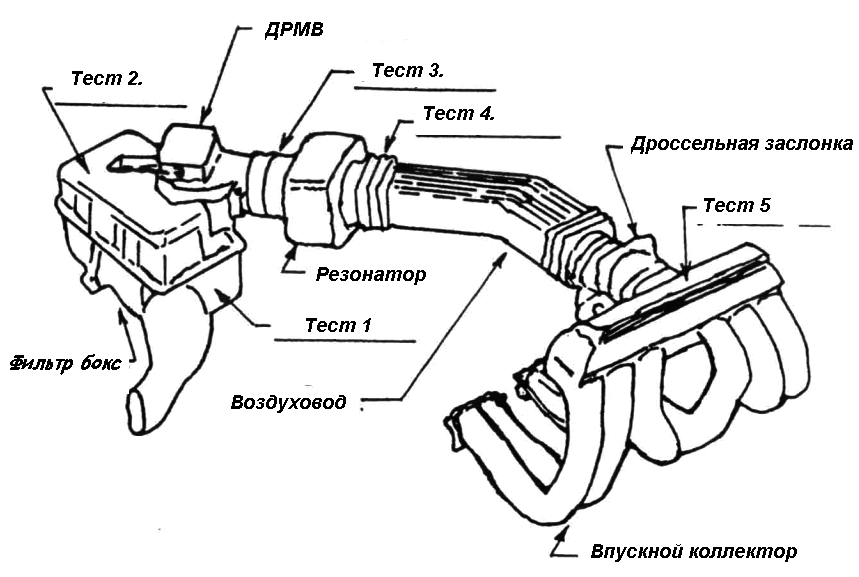 ДРМВ

Тест 2.

Тест 3.

Тест 4.

Дроссельная заслонка

Тест 5

Резонатор

Тест 1

Фильтр бокс

Воздуховод

Впускной коллектор