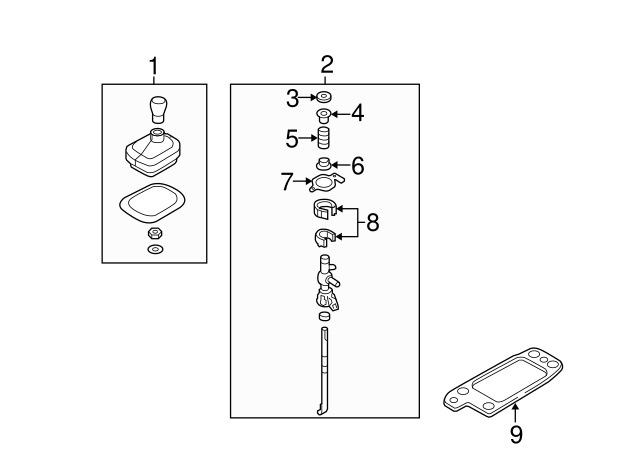 1
2
3
4
5
6
7
8
9