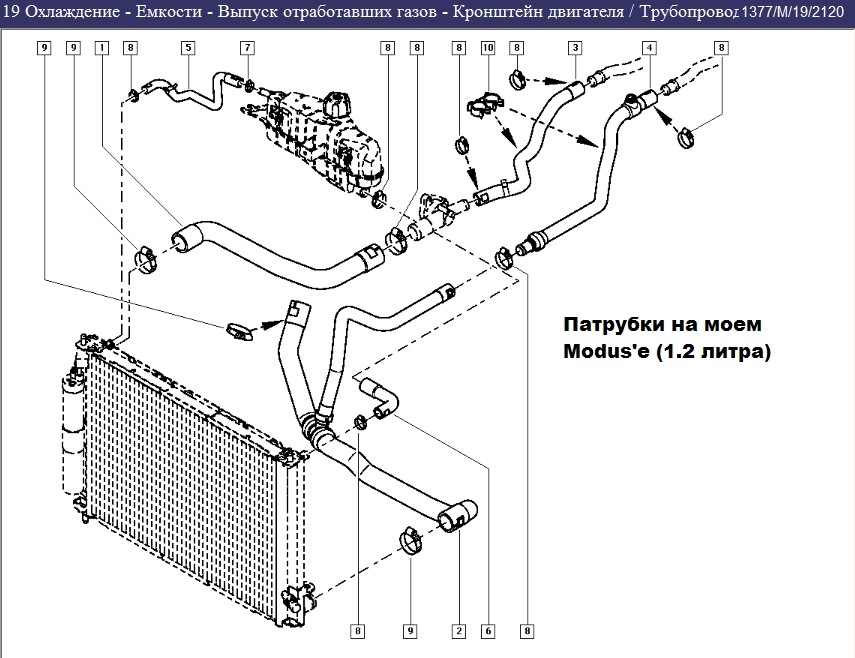 19 Охлаждение - Емкости - Выпуск отработавших газов - Кронштейн двигателя / Трубопровод 1377/M/19/2120

9 9 1 8 5 7 8 8 8 10 8 3 4 8

Патрубки на моем Modus'e (1.2 литра)

8 9 2 6 8