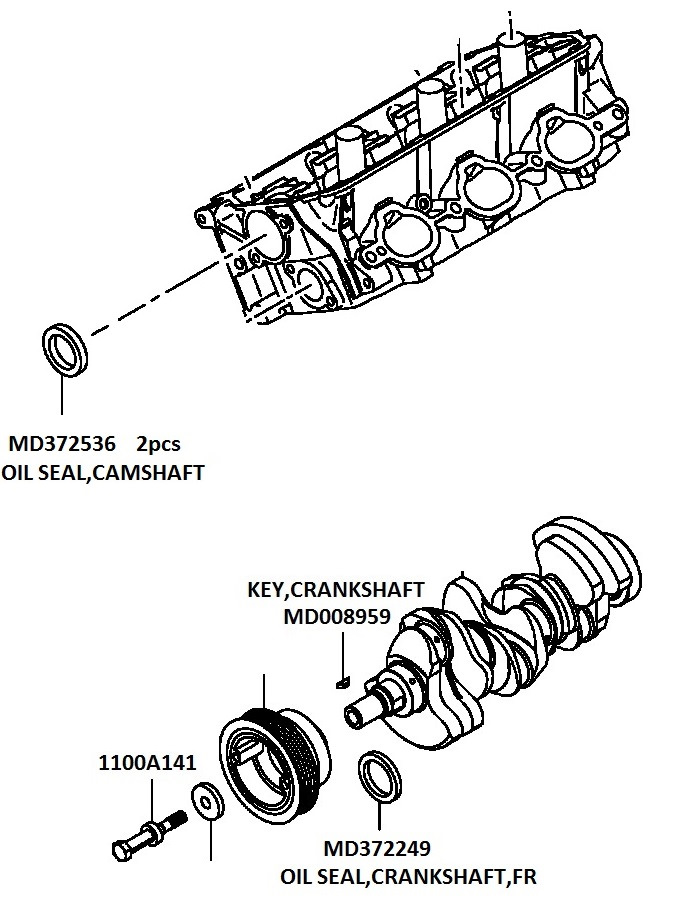 MD372536 2pcs
OIL SEAL,CAMSHAFT

KEY,CRANKSHAFT
MD008959

1100A141

MD372249
OIL SEAL,CRANKSHAFT,FR