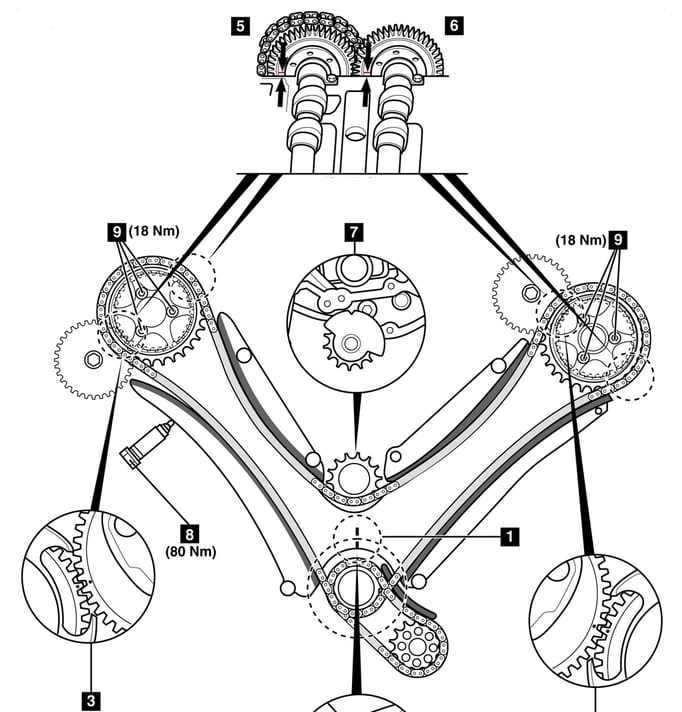 5
6
9 (18 Nm)
7
(18 Nm) 9
8
(80 Nm)
1
3