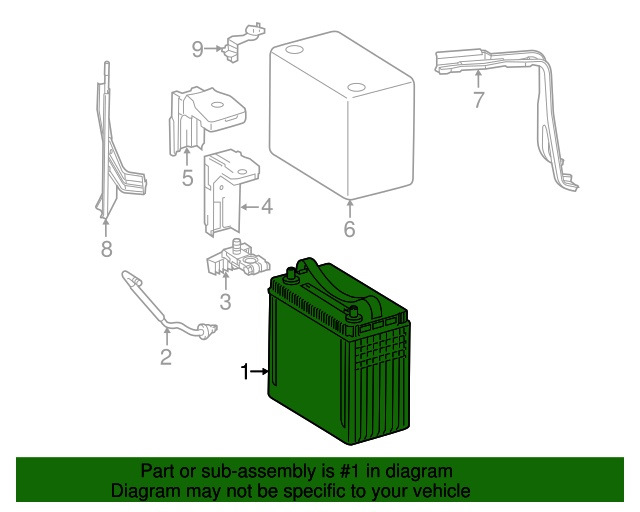 9
7
5
4
6
8
3
2
1

Part or sub-assembly is #1 in diagram
Diagram may not be specific to your vehicle