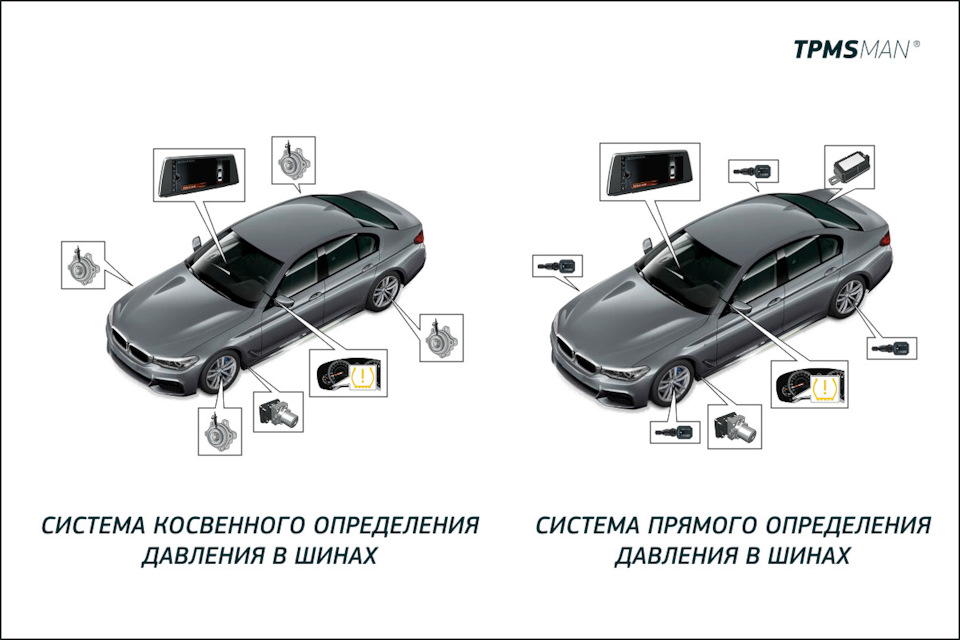 TPMSMAN®

СИСТЕМА КОСВЕННОГО ОПРЕДЕЛЕНИЯ ДАВЛЕНИЯ В ШИНАХ

СИСТЕМА ПРЯМОГО ОПРЕДЕЛЕНИЯ ДАВЛЕНИЯ В ШИНАХ