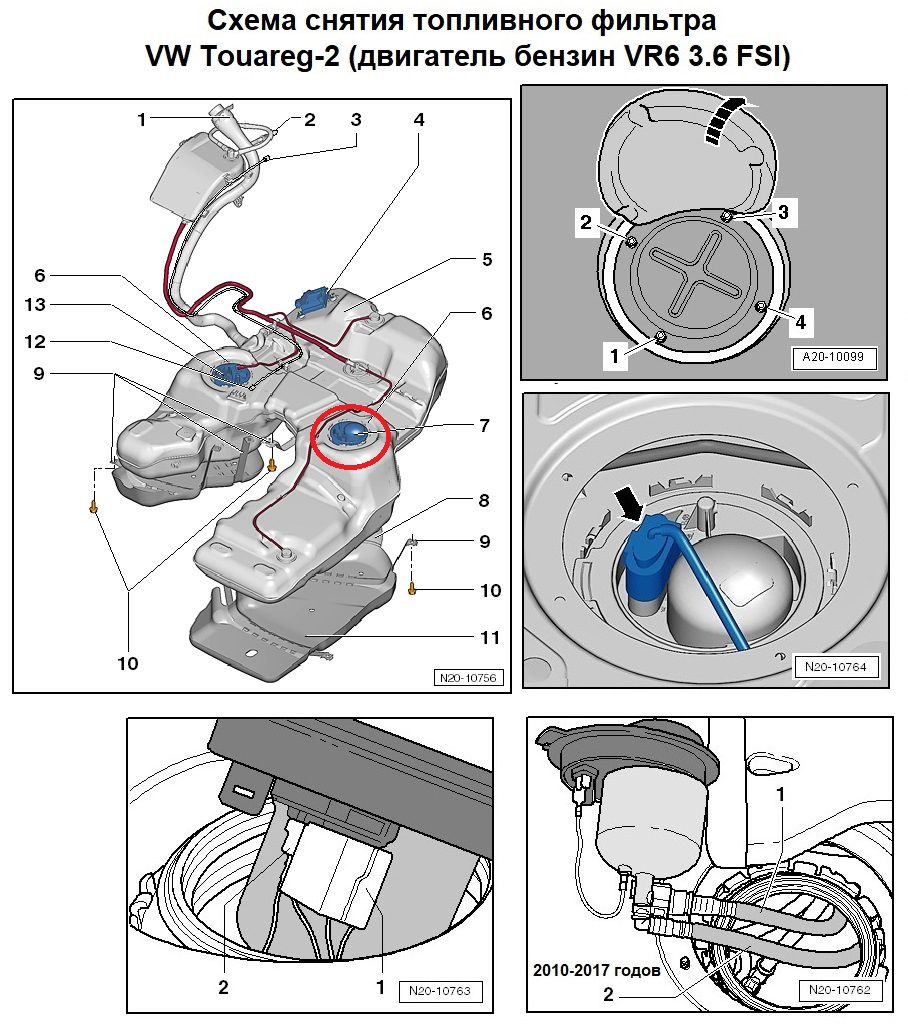 Схема снятия топливного фильтра
VW Touareg-2 (двигатель бензин VR6 3.6 FSI)

1
2
3
4
5
6
13
12
9
6
7
8
9
10
11
10
N20-10756

2
3
4
1
A20-10099

N20-10764

2
1
N20-10763

1
2010-2017 годов
2
N20-10762