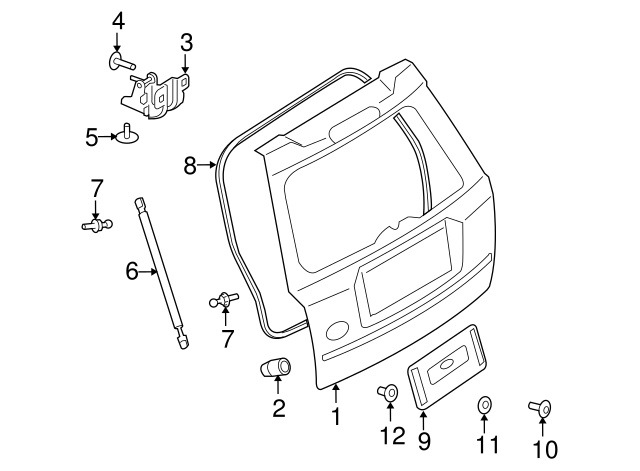 4
3
5
8
7
6
7
2
1
12
9
11
10