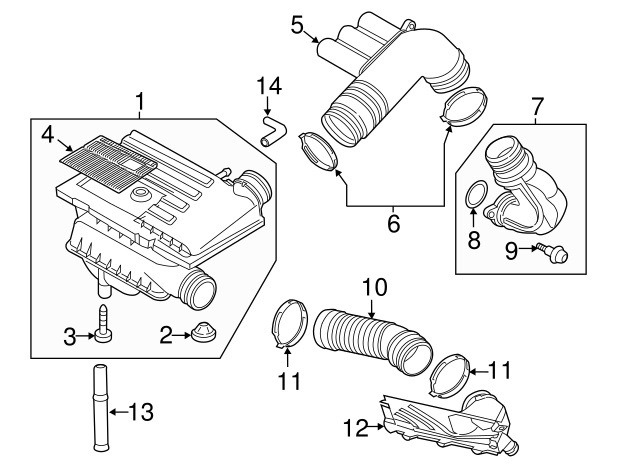 5
14
1
7
4
6
8
9
10
3
2
11
11
13
12