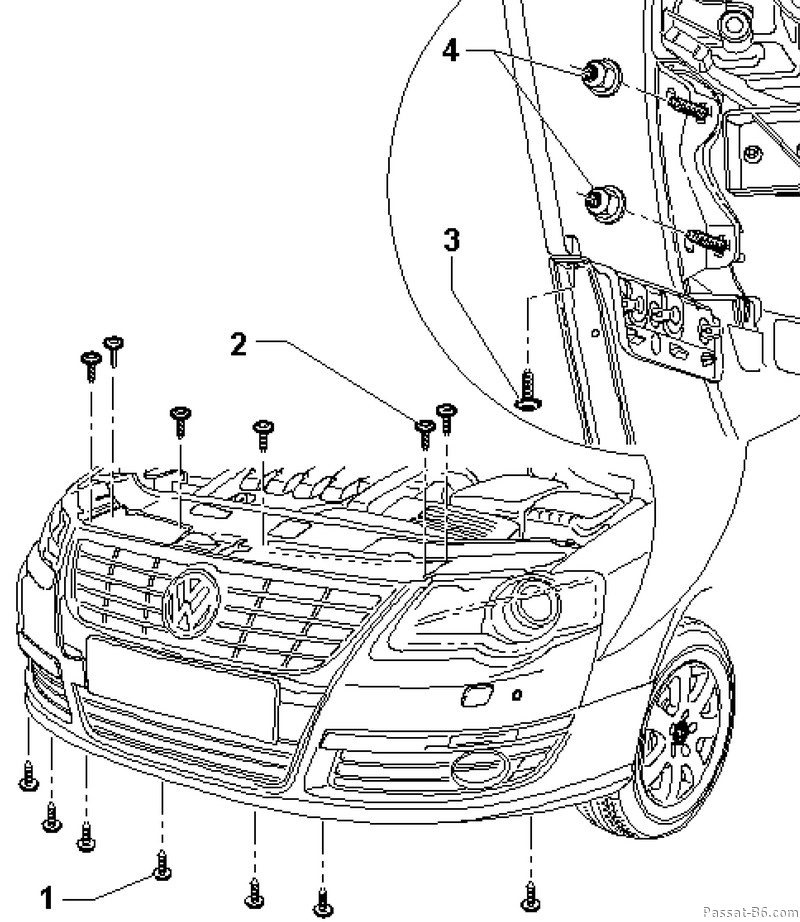 4

3

2

1

Passat-B6.com