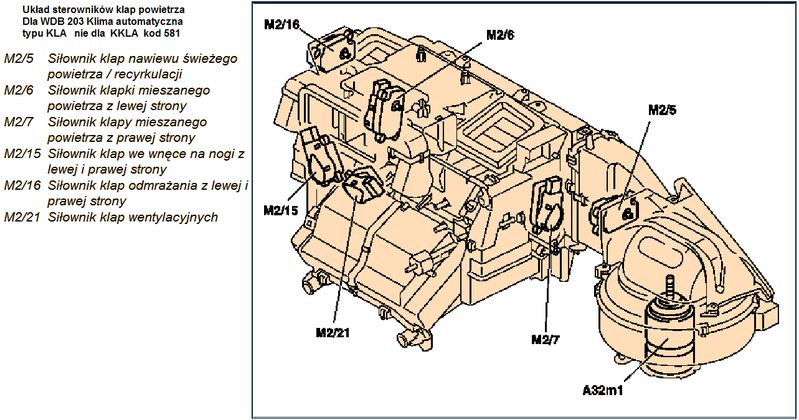 Układ sterowników klap powietrza
Dla WDB 203 Klima automatyczna
typu KLA nie dla KKLA kod 581

M2/5 Siłownik klap nawiewu świeżego powietrza / recyrkulacji
M2/6 Siłownik klapki mieszanego powietrza z lewej strony
M2/7 Siłownik klapy mieszanego powietrza z prawej strony
M2/15 Siłownik klap we wnęce na nogi z lewej i prawej strony
M2/16 Siłownik klap odmrażania z lewej i prawej strony
M2/21 Siłownik klap wentylacyjnych

M2/16
M2/6
M2/5
M2/15
M2/21
M2/7
A32m1