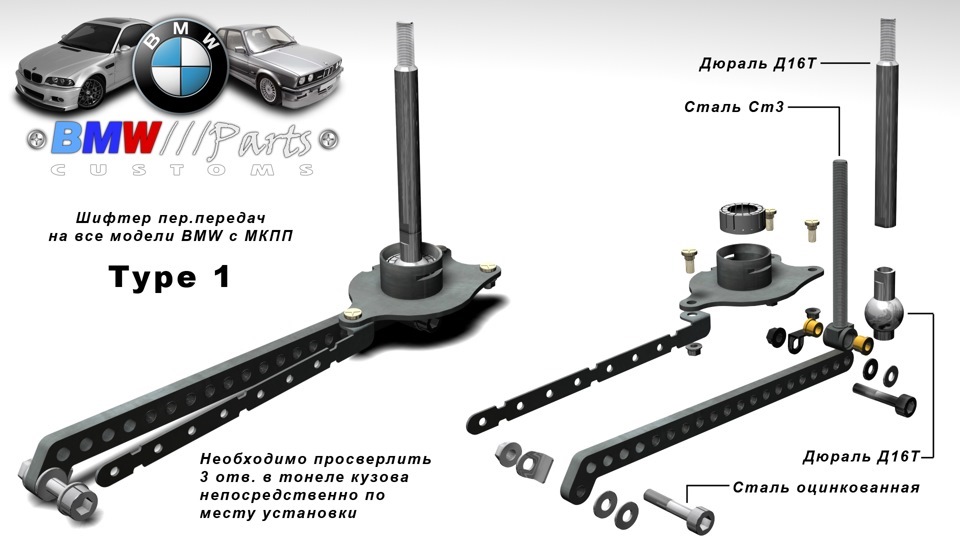 BMW

BMW///Parts
CUSTOMS

Шифтер пер.передач
на все модели BMW с МКПП

Type 1

Необходимо просверлить
3 отв. в тонеле кузова
непосредственно по
месту установки

Дюраль Д16Т

Сталь Ст3

Дюраль Д16Т

Сталь оцинкованная