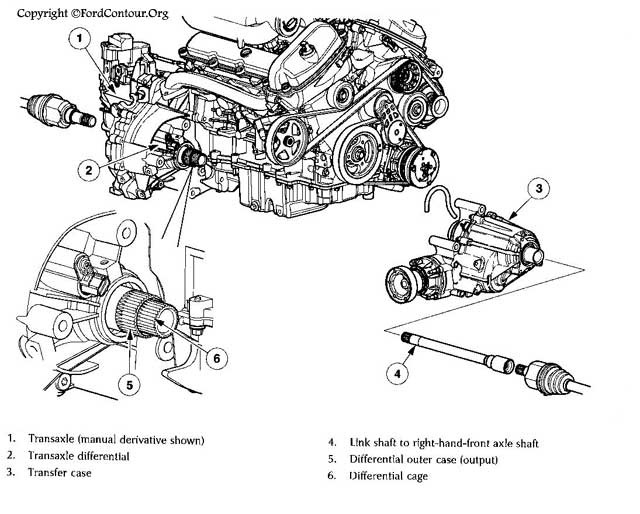 Copyright ©FordContour.Org

1

2

3

4

5

6

1. Transaxle (manual derivative shown)
2. Transaxle differential
3. Transfer case

4. Link shaft to right-hand-front axle shaft
5. Differential outer case (output)
6. Differential cage