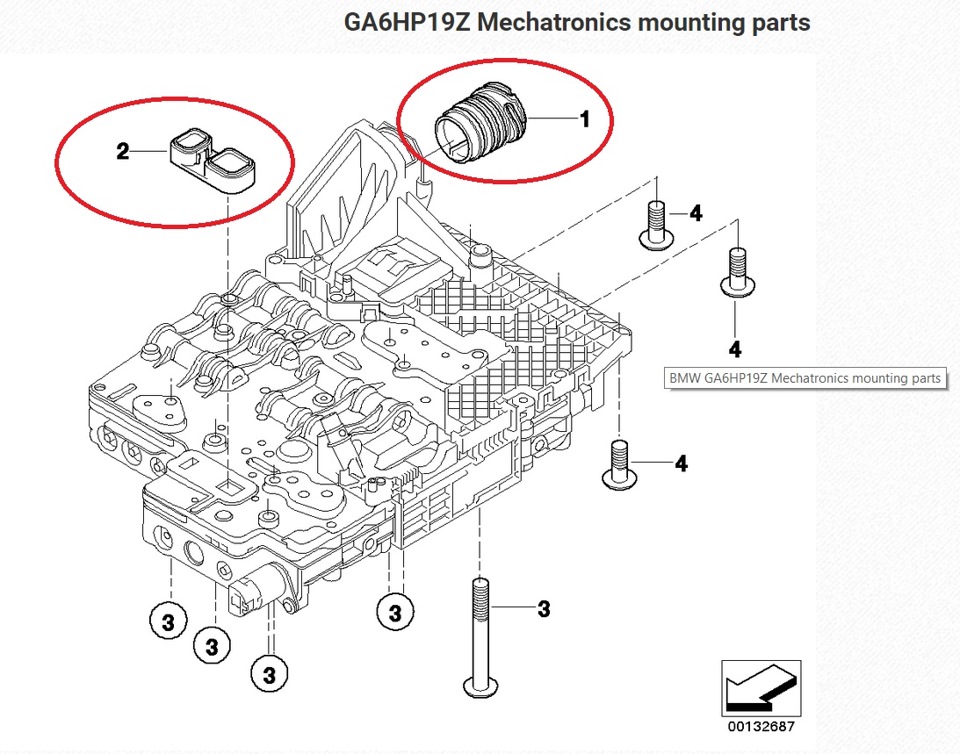 GA6HP19Z Mechatronics mounting parts

2

1

4

4

BMW GA6HP19Z Mechatronics mounting parts

4

3

3

3

3

3

00132687