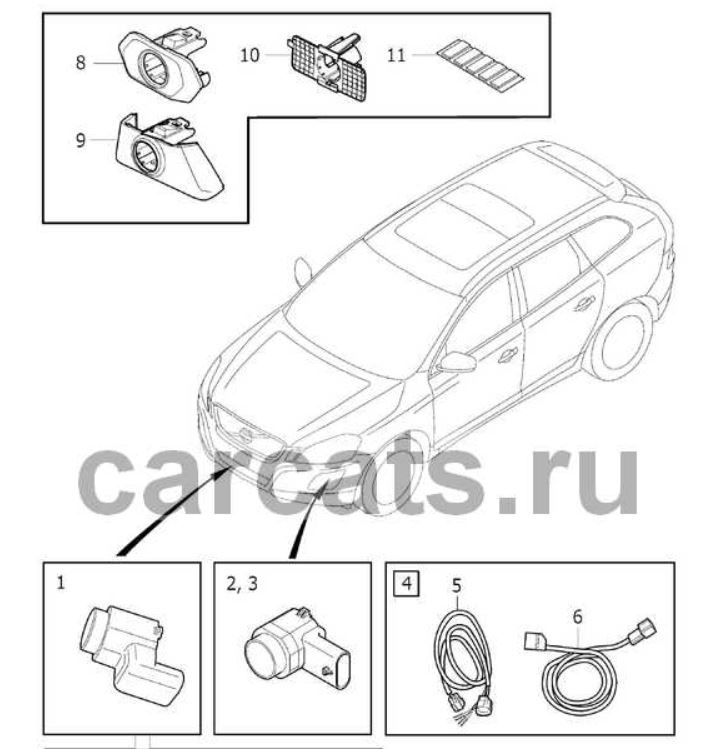 8

10

11

9

carcats.ru

1

2, 3

4

5

6