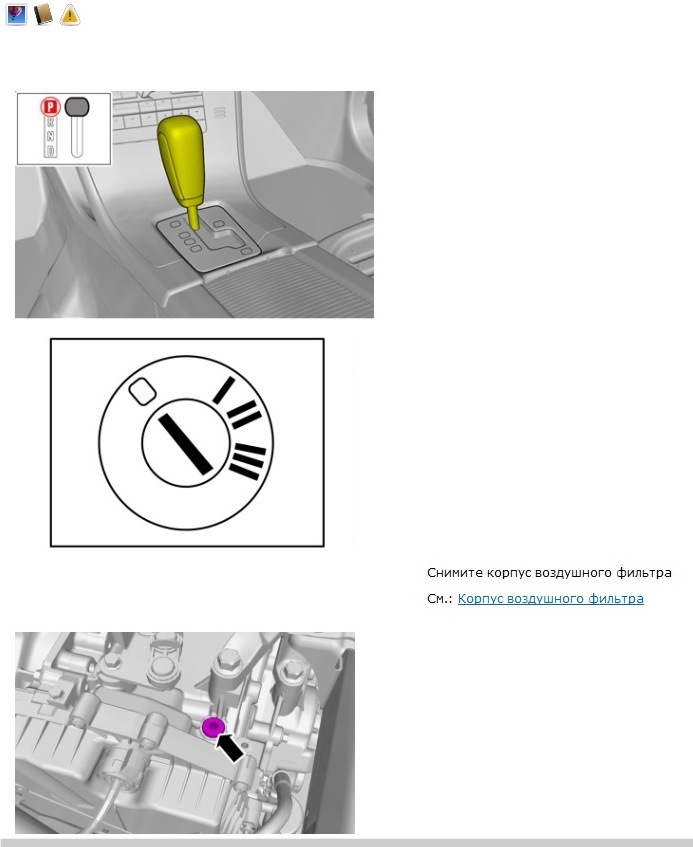 P
R
N
D

Снимите корпус воздушного фильтра

См.: Корпус воздушного фильтра