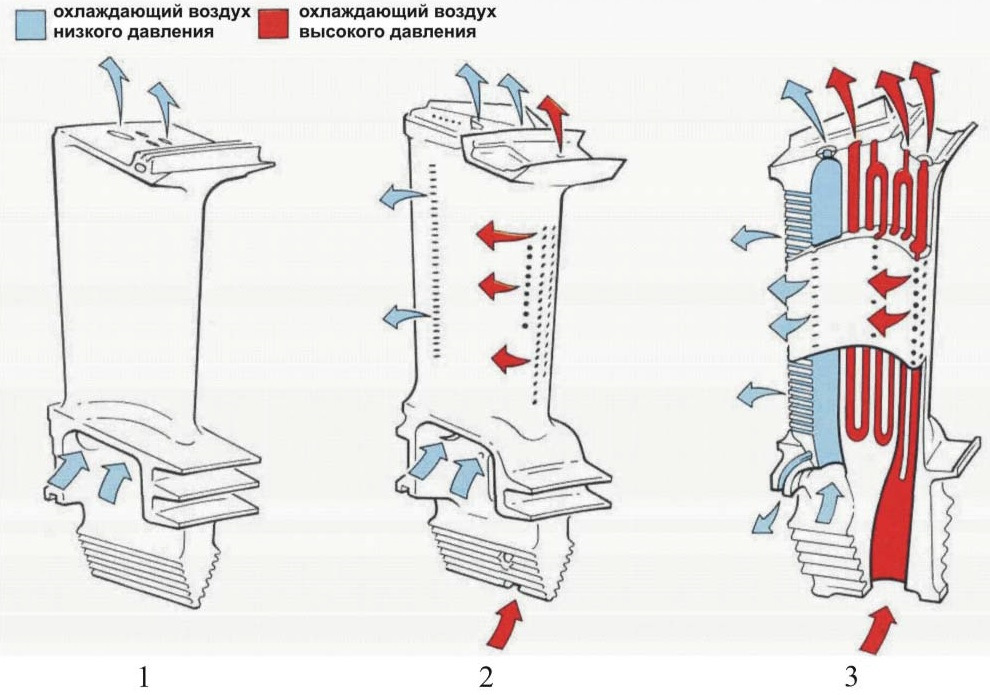 охлаждающий воздух низкого давления
охлаждающий воздух высокого давления

1

2

3