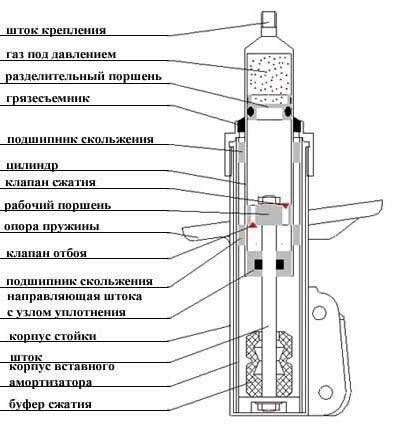 шток крепления
газ под давлением
разделительный поршень
грязесъемник
подшипник скольжения
цилиндр
клапан сжатия
рабочий поршень
опора пружины
клапан отбоя
подшипник скольжения
направляющая штока с узлом уплотнения
корпус стойки
шток
корпус вставного амортизатора
буфер сжатия