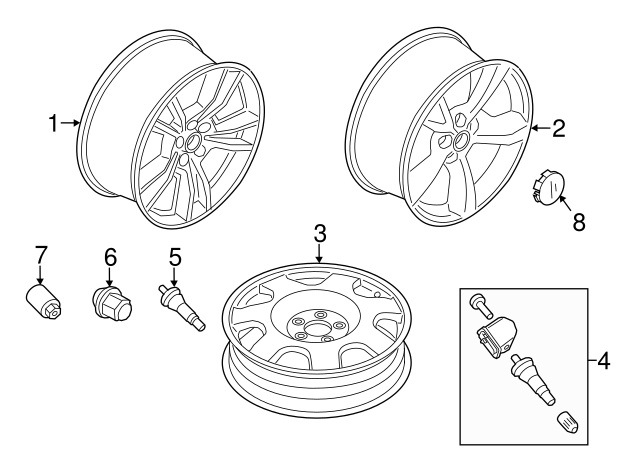 1
2
8
7
6
5
3
4