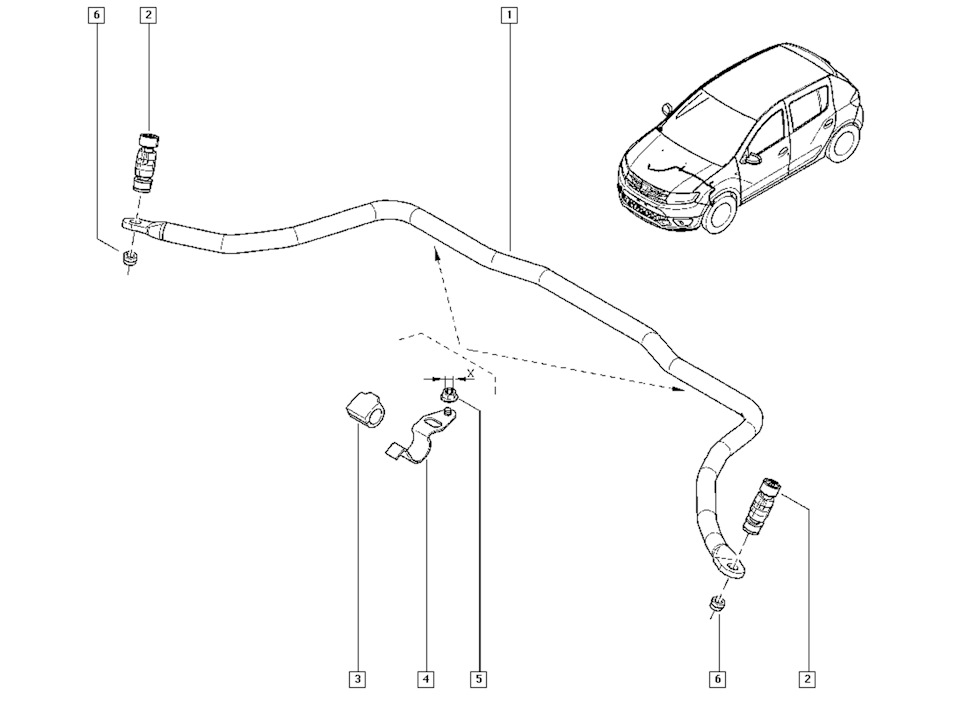 6
2
1
X
3
4
5
6
2