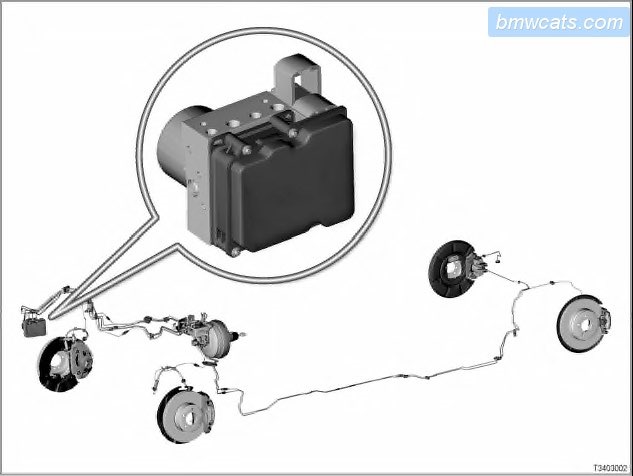 bmwcats.com

T3403002