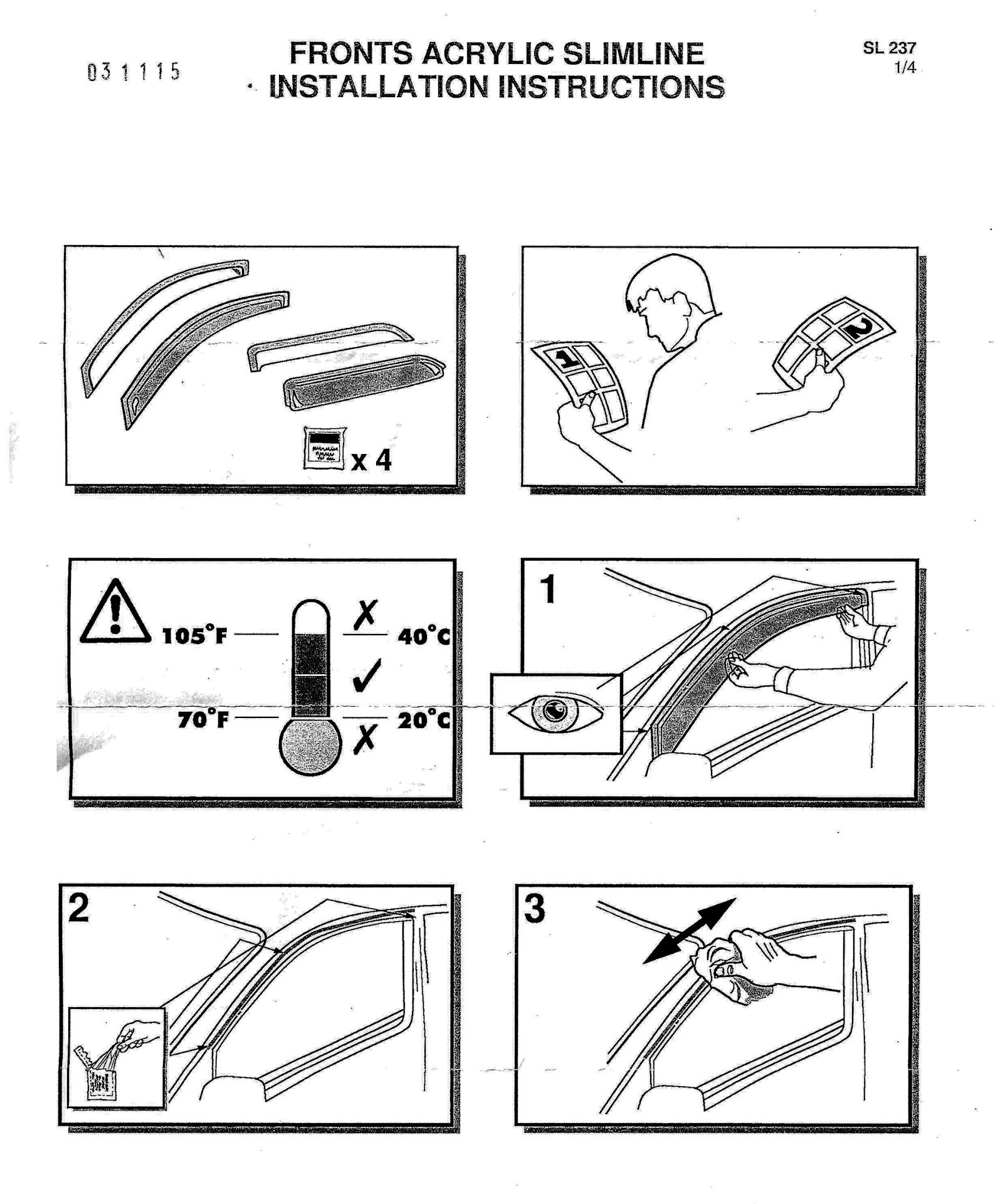 031115

FRONTS ACRYLIC SLIMLINE
INSTALLATION INSTRUCTIONS

SL 237
1/4

x 4

1

2

105°F

40°C

70°F

20°C

1

2

3