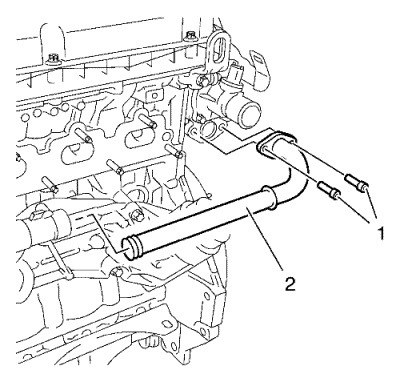 1
2