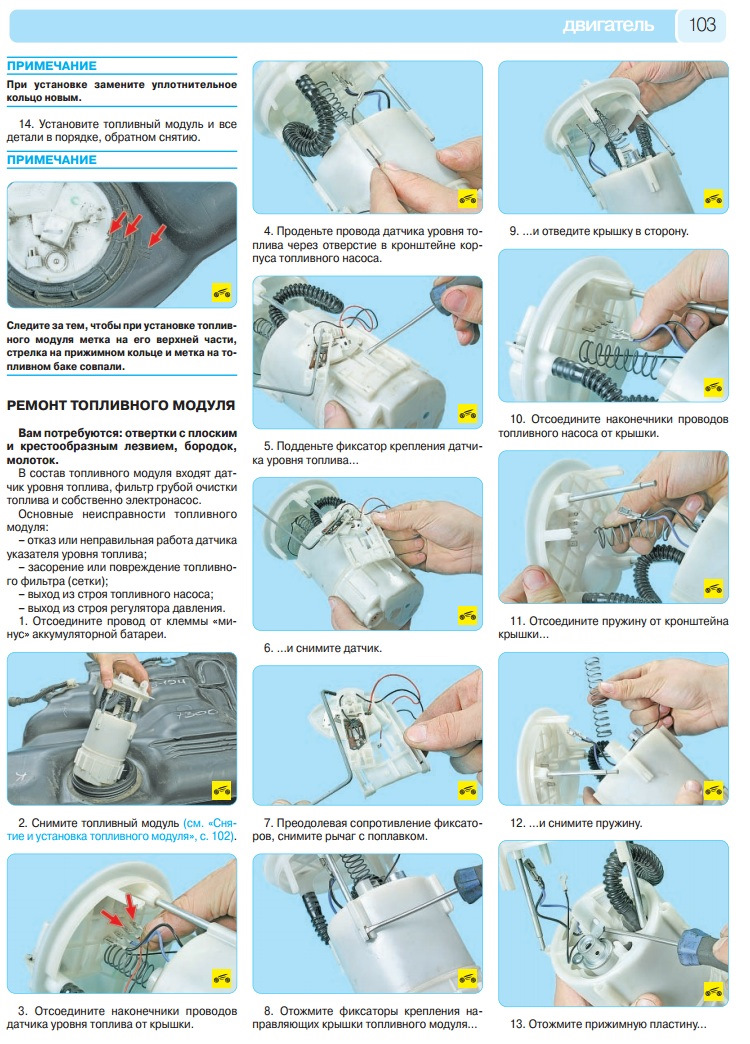 двигатель 103

ПРИМЕЧАНИЕ

При установке замените уплотнительное кольцо новым.

14. Установите топливный модуль и все детали в порядке, обратном снятию.

ПРИМЕЧАНИЕ

Следите за тем, чтобы при установке топливного модуля метка на его верхней части, стрелка на прижимном кольце и метка на топливном баке совпали.

РЕМОНТ ТОПЛИВНОГО МОДУЛЯ

Вам потребуются: отвертки с плоским и крестообразным лезвием, бородок, молоток.

В состав топливного модуля входят датчик уровня топлива, фильтр грубой очистки топлива и собственно электронасос.

Основные неисправности топливного модуля:
– отказ или неправильная работа датчика указателя уровня топлива;
– засорение или повреждение топливного фильтра (сетки);
– выход из строя топливного насоса;
– выход из строя регулятора давления.

1. Отсоедините провод от клеммы «минус» аккумуляторной батареи.

2. Снимите топливный модуль (см. «Снятие и установка топливного модуля», с. 102).

3. Отсоедините наконечники проводов датчика уровня топлива от крышки.

4. Проденьте провода датчика уровня топлива через отверстие в кронштейне корпуса топливного насоса.

5. Подденьте фиксатор крепления датчика уровня топлива...

6. ...и снимите датчик.

7. Преодолевая сопротивление фиксаторов, снимите рычаг с поплавком.

8. Отожмите фиксаторы крепления направляющих крышки топливного модуля...

9. ...и отведите крышку в сторону.

10. Отсоедините наконечники проводов топливного насоса от крышки.

11. Отсоедините пружину от кронштейна крышки...

12. ...и снимите пружину.

13. Отожмите прижимную пластину...