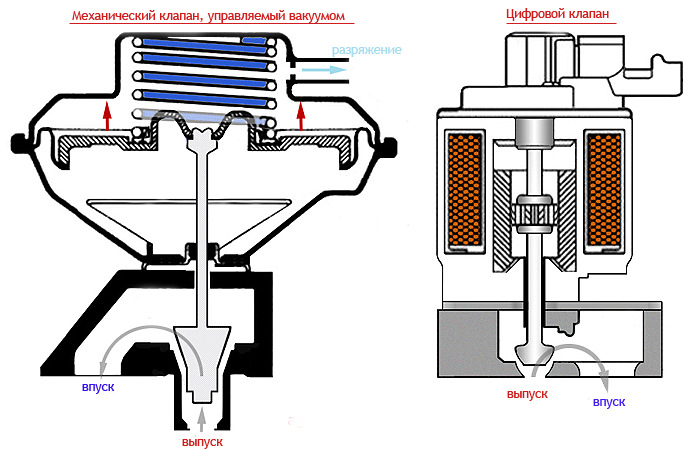 Механический клапан, управляемый вакуумом

разряжение

впуск

выпуск

Цифровой клапан

выпуск

впуск