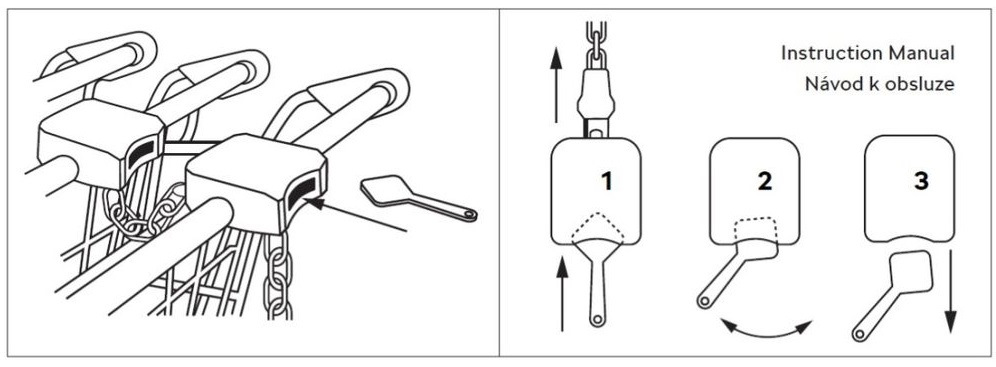 Instruction Manual
Návod k obsluze

1

2

3