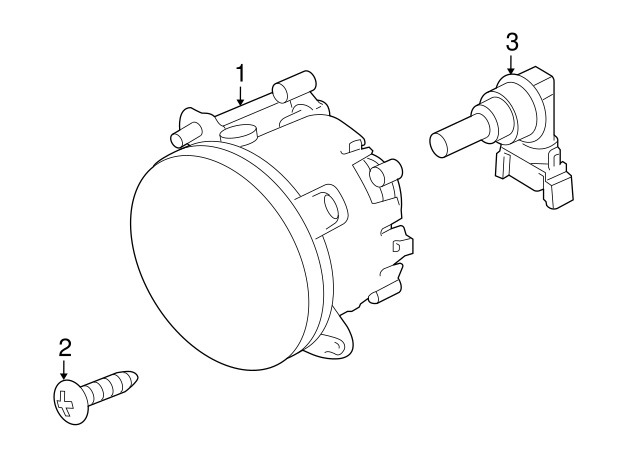 1
3
2