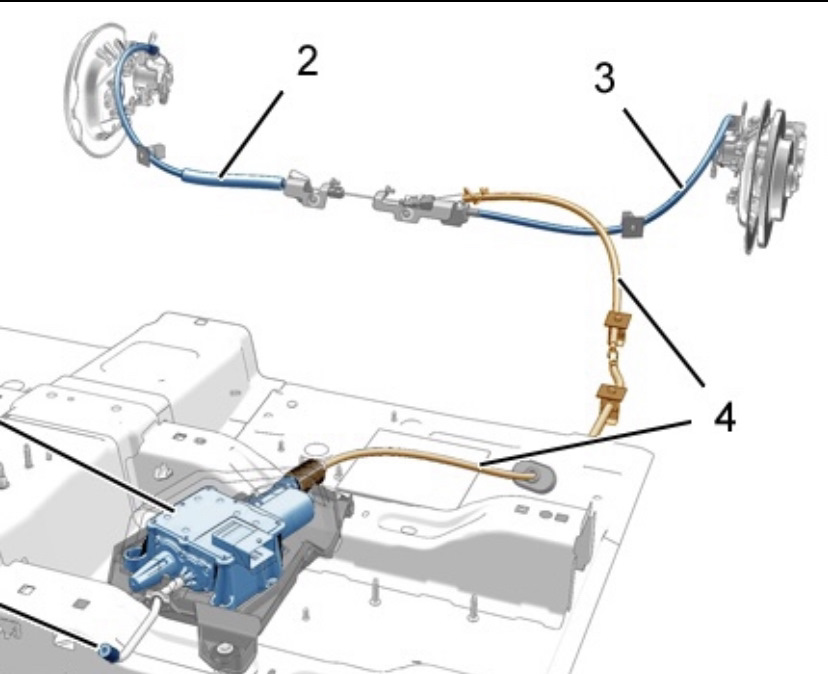 2

3

4