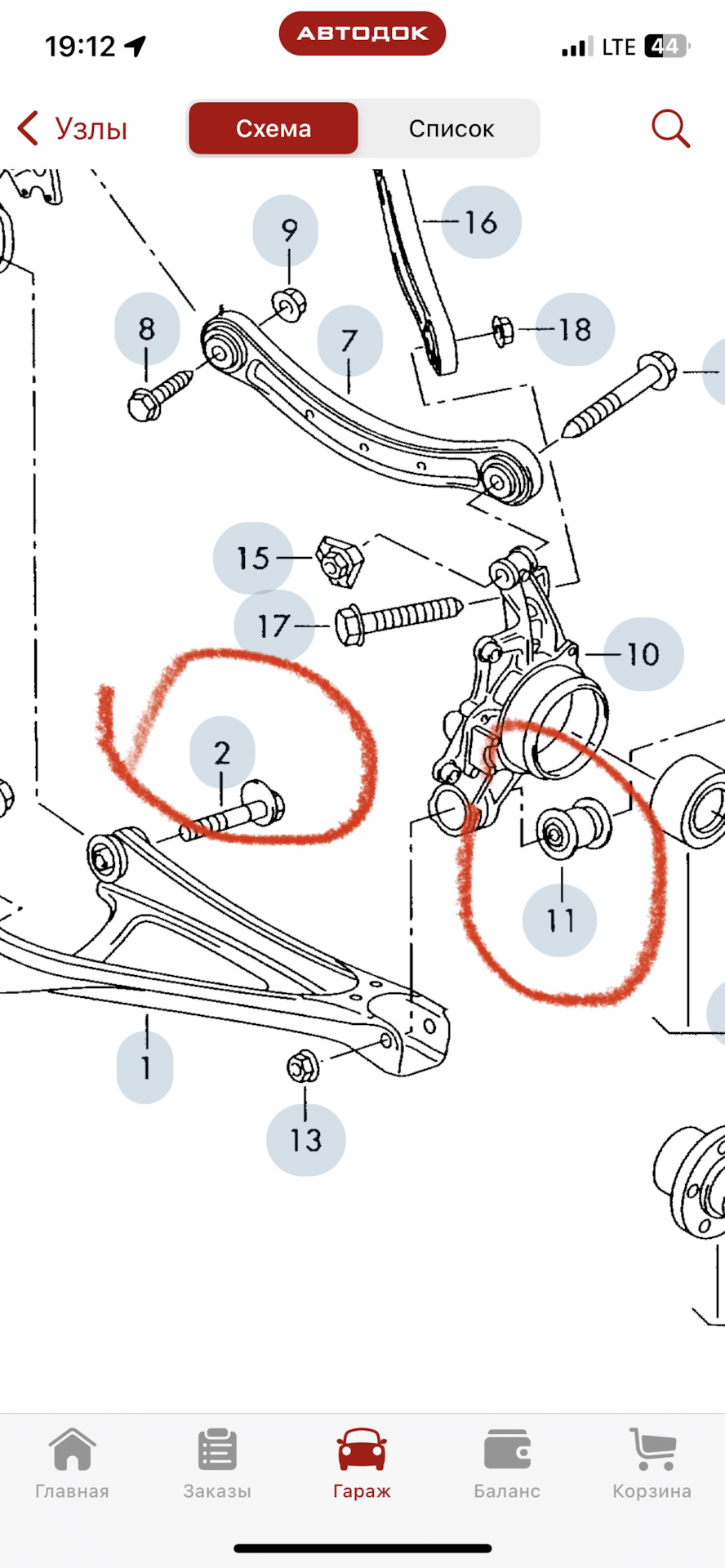 19:12
АВТОДОК
LTE 44

Узлы
Схема
Список

9
16
8
7
18
15
17
10
2
11
1
13

Главная
Заказы
Гараж
Баланс
Корзина