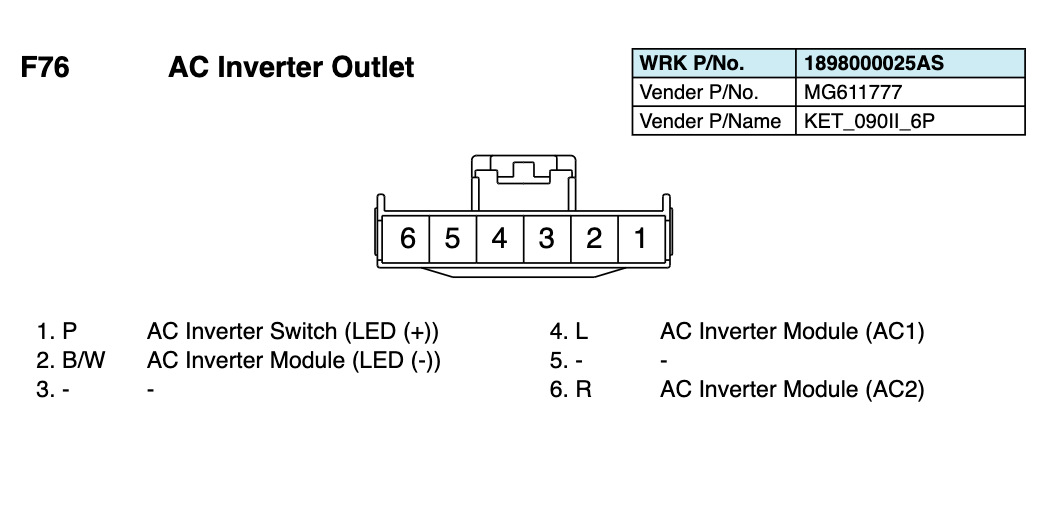 F76 AC Inverter Outlet

| WRK P/No. | 1898000025AS |
|---|---|
| Vender P/No. | MG611777 |
| Vender P/Name | KET_090II_6P |

6 5 4 3 2 1

1. P AC Inverter Switch (LED (+))
2. B/W AC Inverter Module (LED (-))
3. - -

4. L AC Inverter Module (AC1)
5. - -
6. R AC Inverter Module (AC2)