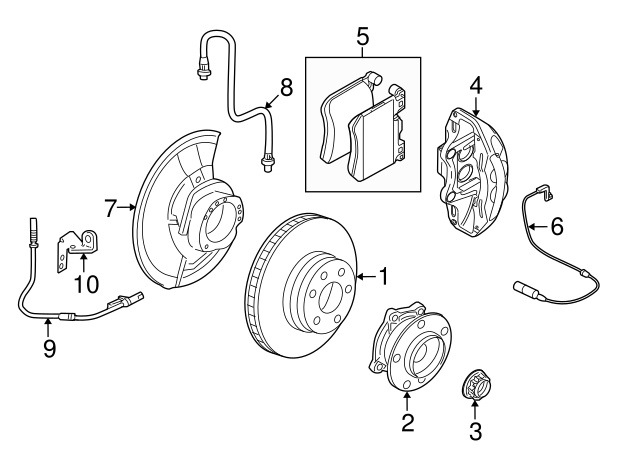 5
8
4
7
6
10
1
9
2
3