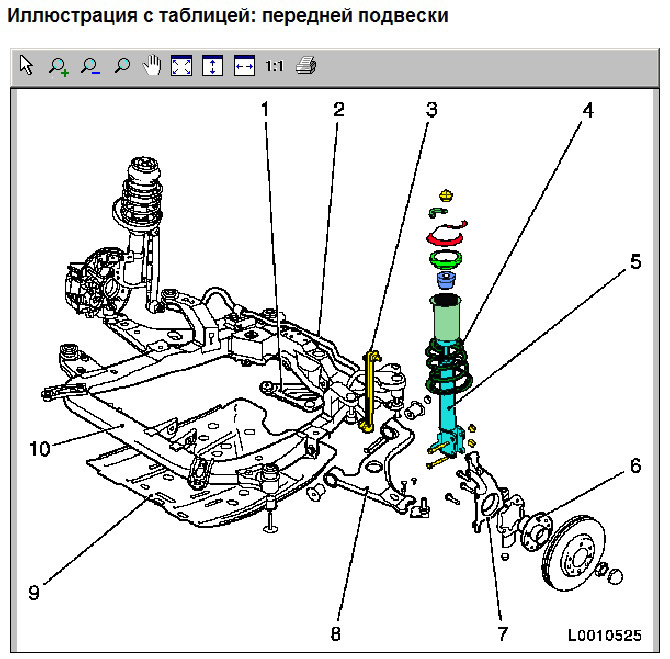 Иллюстрация с таблицей: передней подвески

1:1

1
2
3
4
5
6
7
8
9
10

L0010525