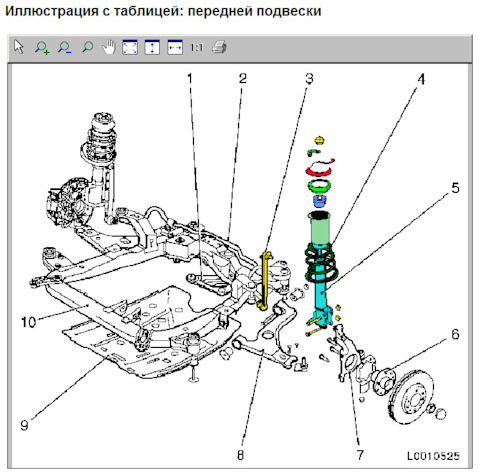 Иллюстрация с таблицей: передней подвески

1:1

1
2
3
4
5
6
7
8
9
10

L0010525