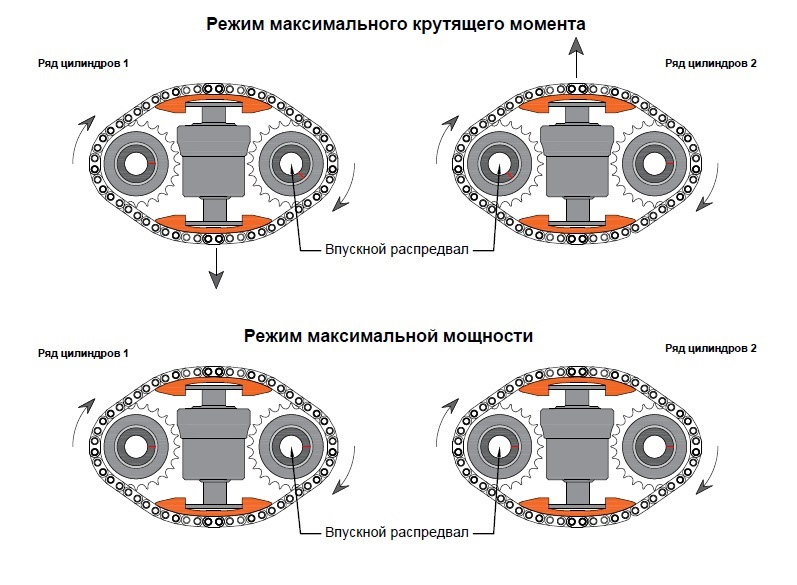 Режим максимального крутящего момента

Ряд цилиндров 1

Ряд цилиндров 2

Впускной распредвал

Режим максимальной мощности

Ряд цилиндров 1

Ряд цилиндров 2

Впускной распредвал