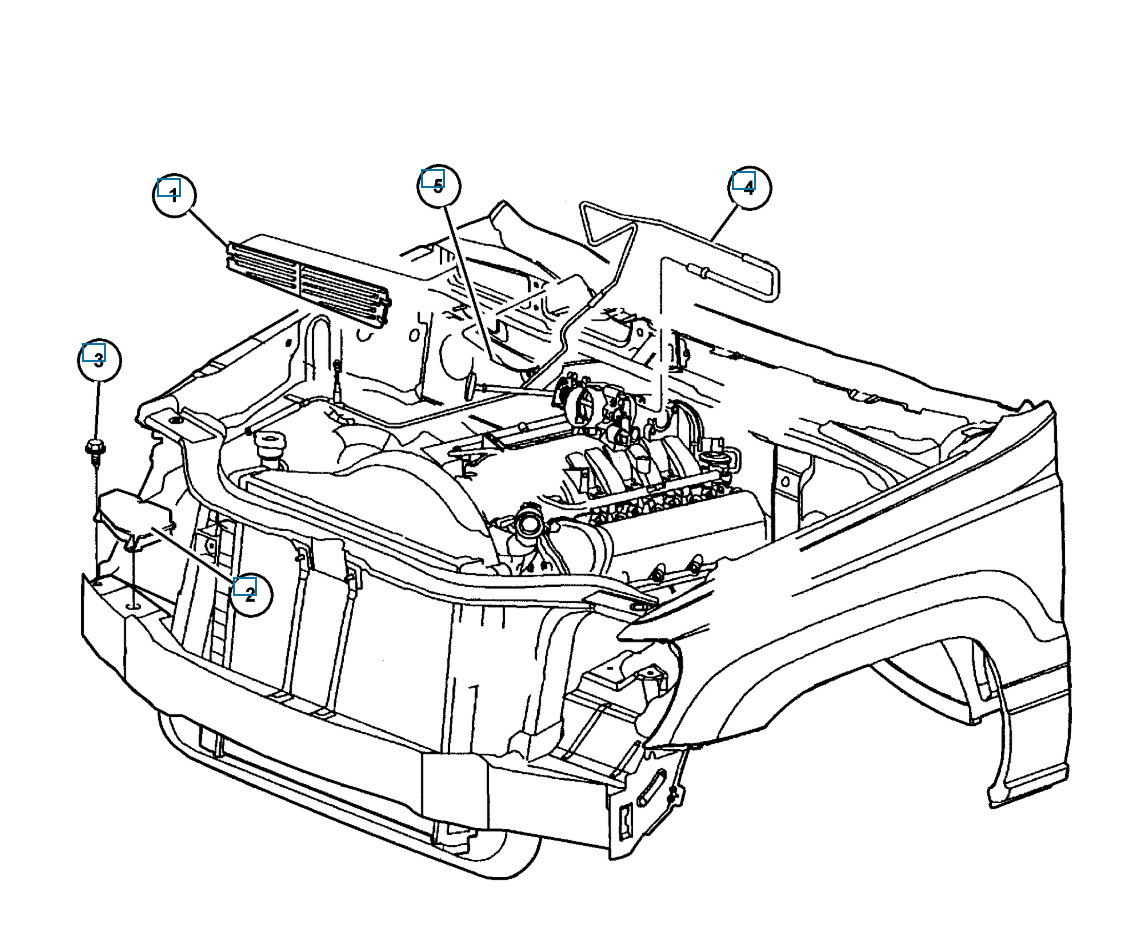 1
5
4
3
2